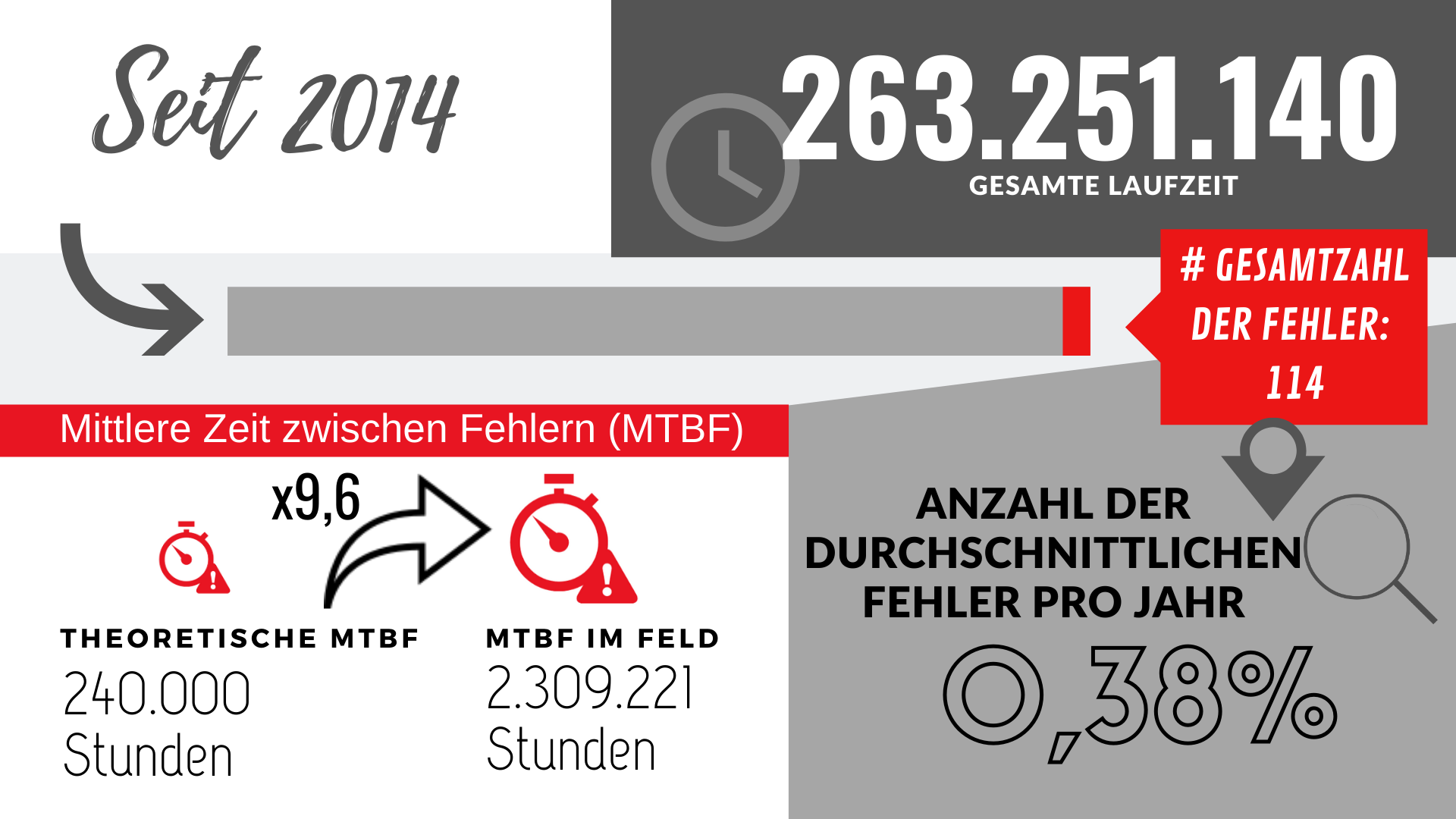 Seit 2014

263.251.140
GESAMTE LAUFZEIT

# GESAMTZAHL DER FEHLER: 114

Mittlere Zeit zwischen Fehlern (MTBF)

x9,6

THEORETISCHE MTBF
240.000 Stunden

MTBF IM FELD
2.309.221 Stunden

ANZAHL DER DURCHSCHNITTLICHEN FEHLER PRO JAHR

0,38%