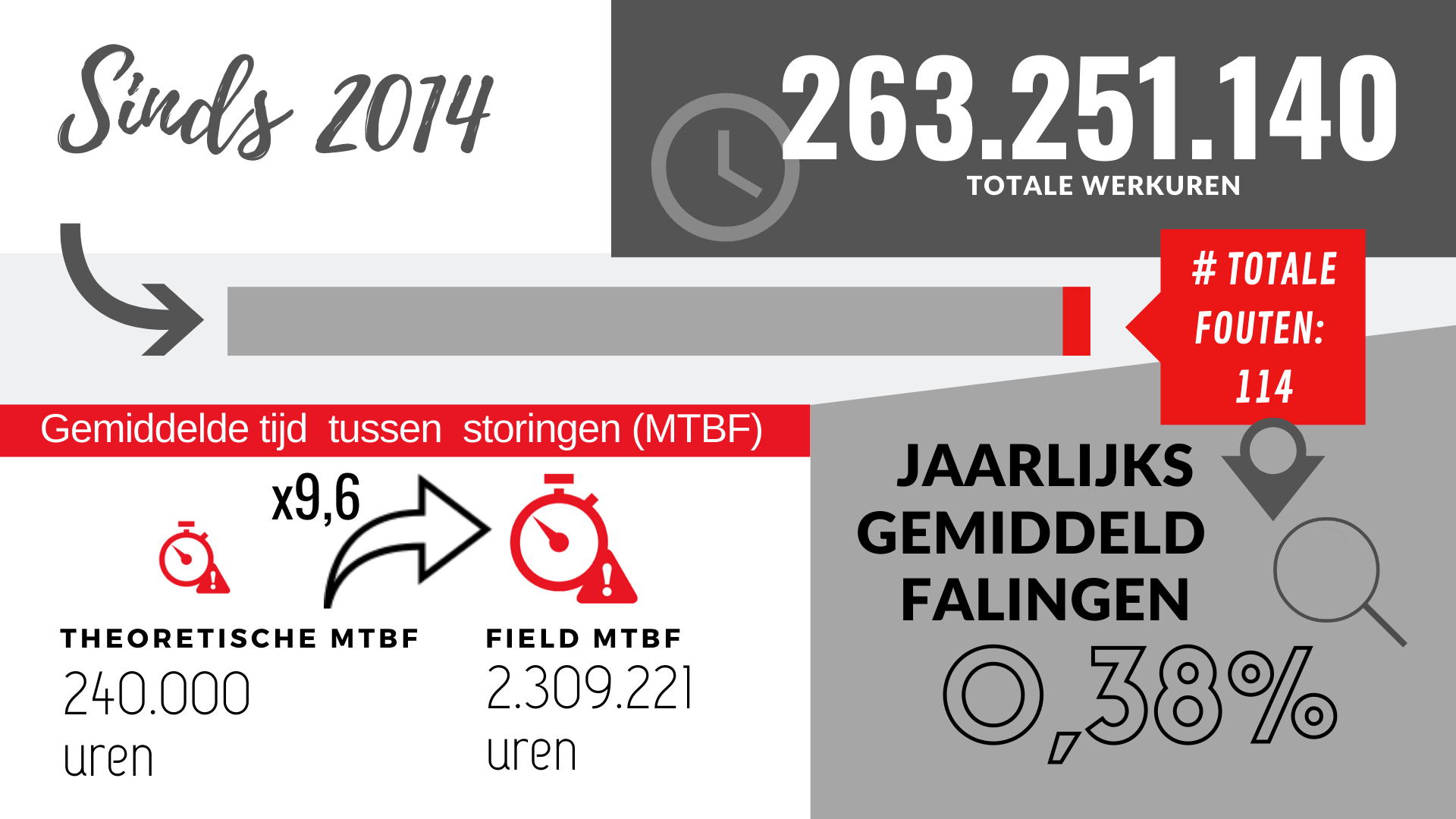 Sinds 2014

263.251.140
TOTALE WERKUREN

# TOTALE FOUTEN: 114

Gemiddelde tijd tussen storingen (MTBF)

x9,6

THEORETISCHE MTBF
240.000 uren

FIELD MTBF
2.309.221 uren

JAARLIJKS GEMIDDELD FALINGEN
0,38%