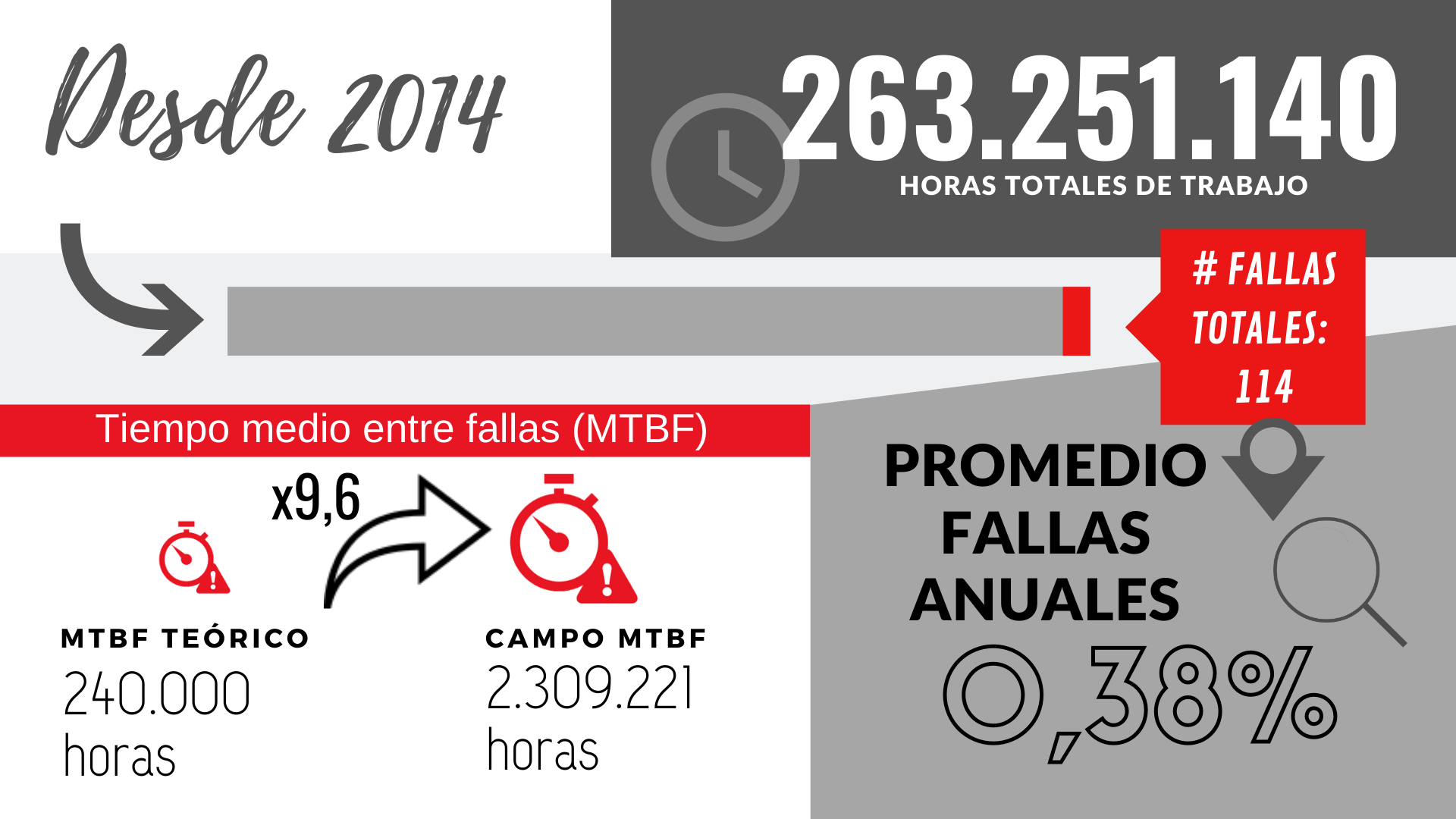 Desde 2014

263.251.140
HORAS TOTALES DE TRABAJO

# FALLAS TOTALES: 114

Tiempo medio entre fallas (MTBF)

x9,6

MTBF TEÓRICO
240.000 horas

CAMPO MTBF
2.309.221 horas

PROMEDIO FALLAS ANUALES
0,38%